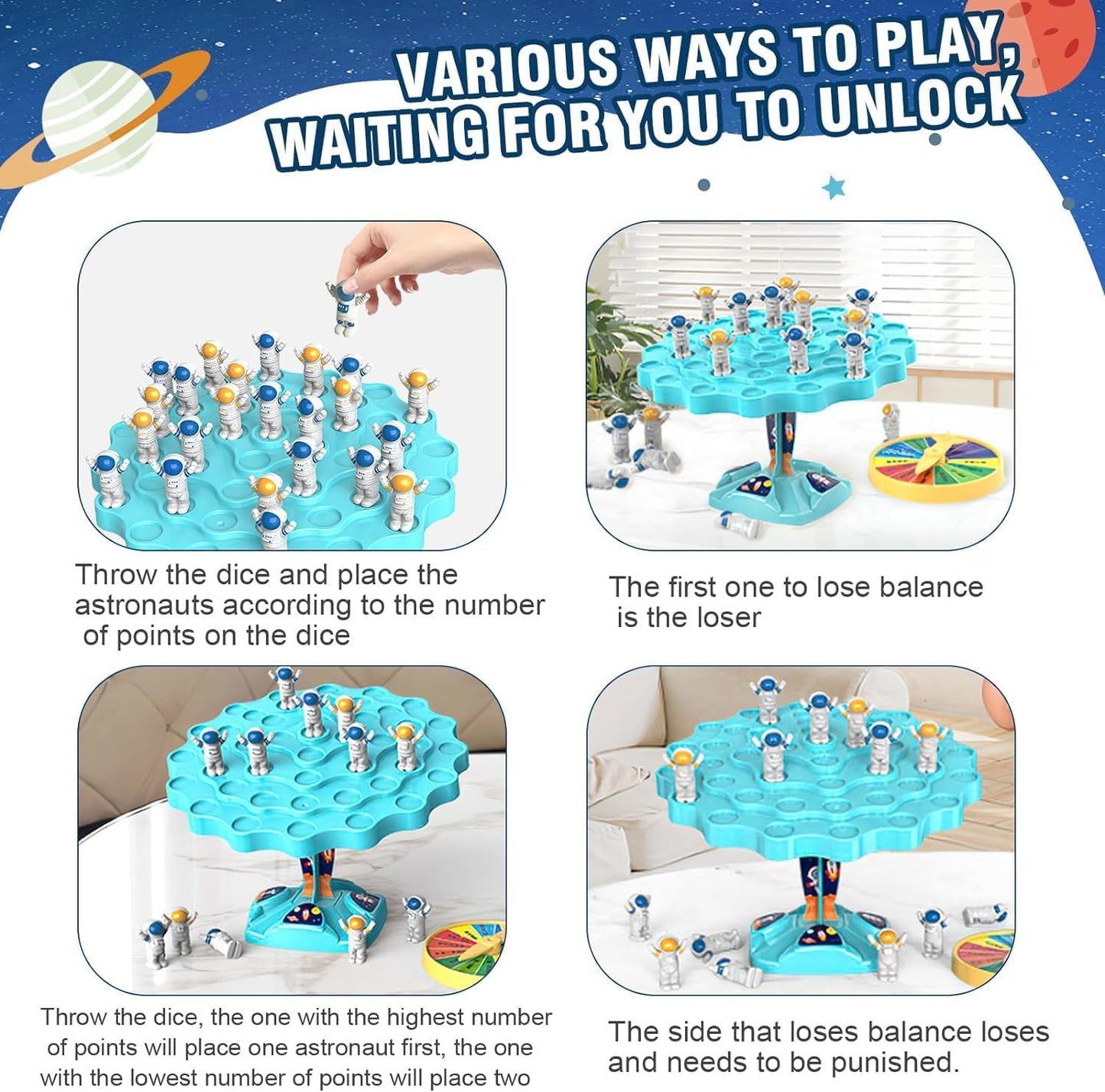 VARIOUS WAYS TO PLAY, WAITING FOR YOU TO UNLOCK

Throw the dice and place the astronauts according to the number of points on the dice

The first one to lose balance is the loser

Throw the dice, the one with the highest number of points will place one astronaut first, the one with the lowest number of points will place two

The side that loses balance loses and needs to be punished.